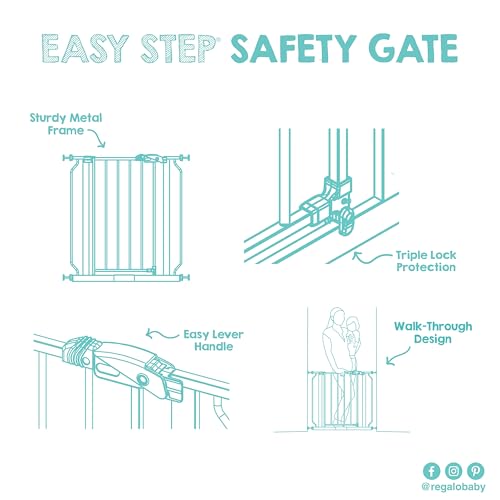 EASY STEP® SAFETY GATE

Sturdy Metal Frame

Triple Lock Protection

Easy Lever Handle

Walk-Through Design

@regalobaby