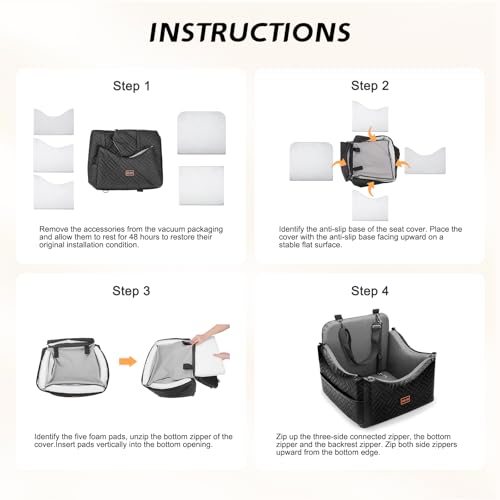 INSTRUCTIONS

Step 1

Remove the accessories from the vacuum packaging and allow them to rest for 48 hours to restore their original installation condition.

Step 2

Identify the anti-slip base of the seat cover. Place the cover with the anti-slip base facing upward on a stable flat surface.

Step 3

Identify the five foam pads, unzip the bottom zipper of the cover.Insert pads vertically into the bottom opening.

Step 4

Zip up the three-side connected zipper, the bottom zipper and the backrest zipper. Zip both side zippers upward from the bottom edge.