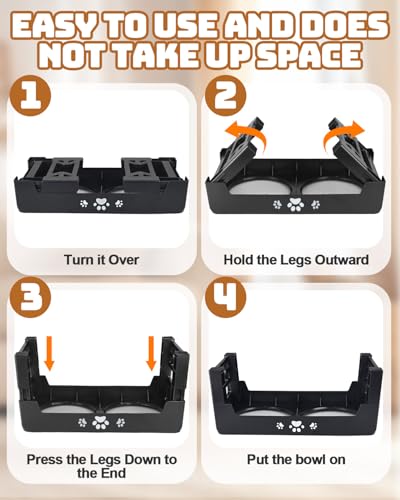 EASY TO USE AND DOES NOT TAKE UP SPACE

1

Turn it Over

2

Hold the Legs Outward

3

Press the Legs Down to the End

4

Put the bowl on