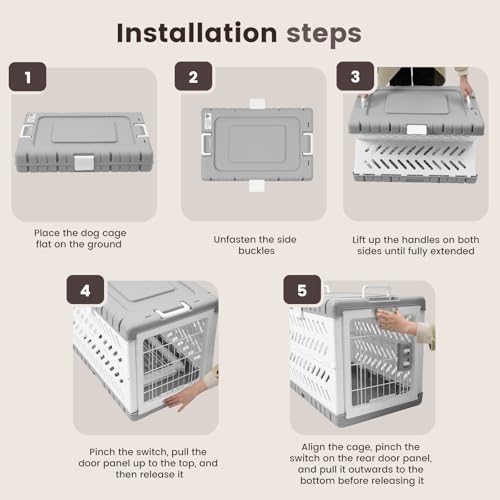 Installation steps

1

Place the dog cage flat on the ground

2

Unfasten the side buckles

3

Lift up the handles on both sides until fully extended

4

Pinch the switch, pull the door panel up to the top, and then release it

5

Align the cage, pinch the switch on the rear door panel, and pull it outwards to the bottom before releasing it