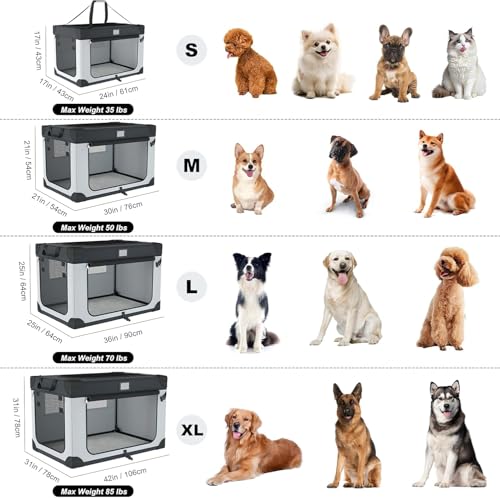 17in / 43cm
17in / 43cm
24in / 61cm
Max Weight 35 lbs
S

21in / 54cm
21in / 54cm
30in / 76cm
Max Weight 50 lbs
M

25in / 64cm
25in / 64cm
36in / 90cm
Max Weight 70 lbs
L

31in / 78cm
31in / 78cm
42in / 106cm
Max Weight 85 lbs
XL