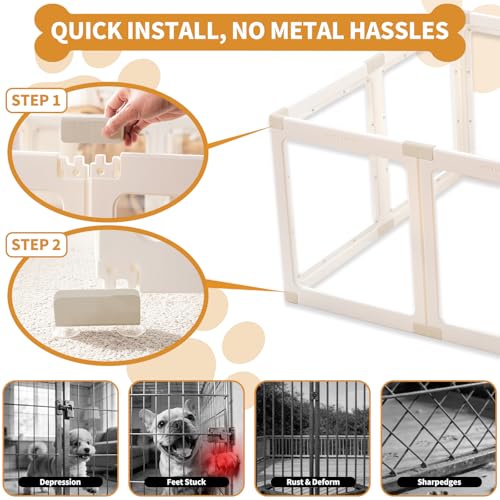 QUICK INSTALL, NO METAL HASSLES

STEP 1

STEP 2

Depression

Feet Stuck

Rust & Deform

Sharpedges