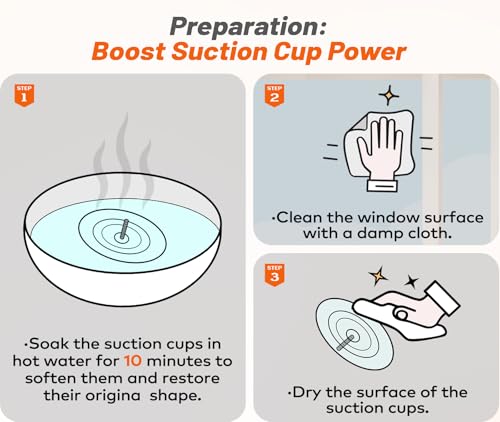 Preparation:
Boost Suction Cup Power

STEP 1

·Soak the suction cups in hot water for 10 minutes to soften them and restore their origina shape.

STEP 2

·Clean the window surface with a damp cloth.

STEP 3

·Dry the surface of the suction cups.