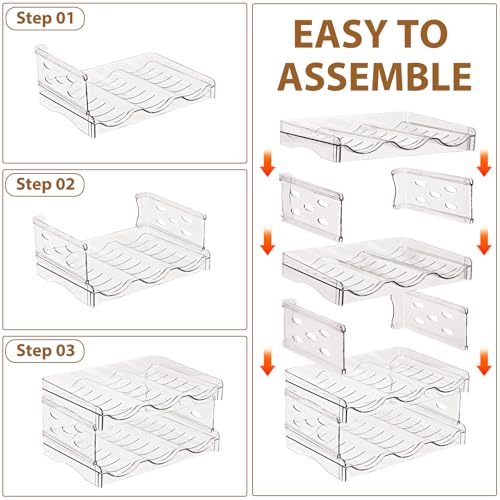 Step 01

Step 02

Step 03

EASY TO ASSEMBLE