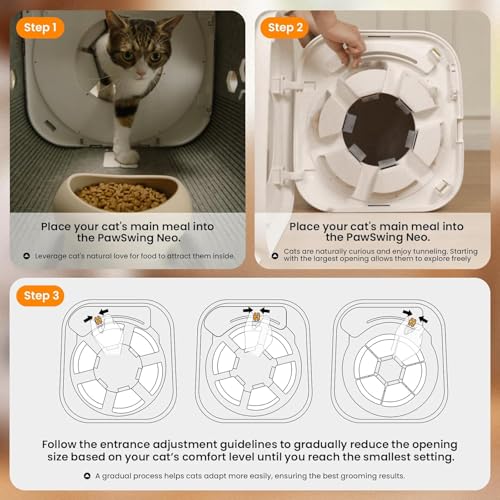 Step 1

Place your cat's main meal into the PawSwing Neo.

Leverage cat's natural love for food to attract them inside.

Step 2

Place your cat's main meal into the PawSwing Neo.

Cats are naturally curious and enjoy tunneling. Starting with the largest opening allows them to explore freely

Step 3

Follow the entrance adjustment guidelines to gradually reduce the opening size based on your cat's comfort level until you reach the smallest setting.

A gradual process helps cats adapt more easily, ensuring the best grooming results.