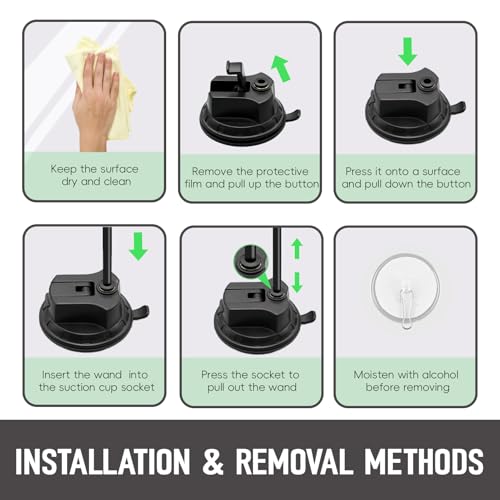 Keep the surface dry and clean

Remove the protective film and pull up the button

Press it onto a surface and pull down the button

Insert the wand into the suction cup socket

Press the socket to pull out the wand

Moisten with alcohol before removing

INSTALLATION & REMOVAL METHODS