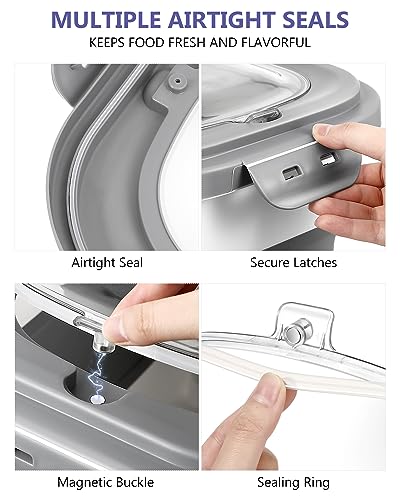 MULTIPLE AIRTIGHT SEALS
KEEPS FOOD FRESH AND FLAVORFUL

Airtight Seal

Secure Latches

Magnetic Buckle

Sealing Ring