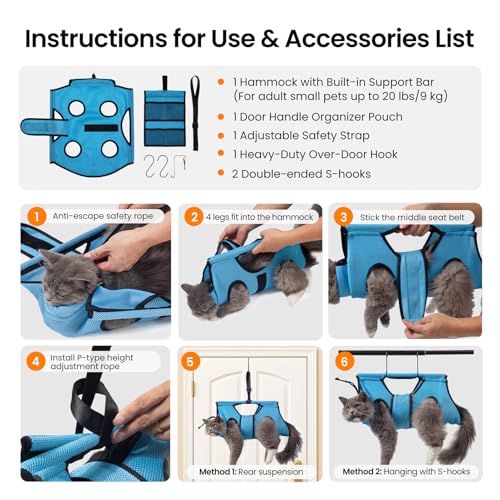 Instructions for Use & Accessories List

1 Hammock with Built-in Support Bar (For adult small pets up to 20 lbs/9 kg)
1 Door Handle Organizer Pouch
1 Adjustable Safety Strap
1 Heavy-Duty Over-Door Hook
2 Double-ended S-hooks

1 Anti-escape safety rope

2 4 legs fit into the hammock

3 Stick the middle seat belt

4 Install P-type height adjustment rope

5

Method 1: Rear suspension

6

Method 2: Hanging with S-hooks